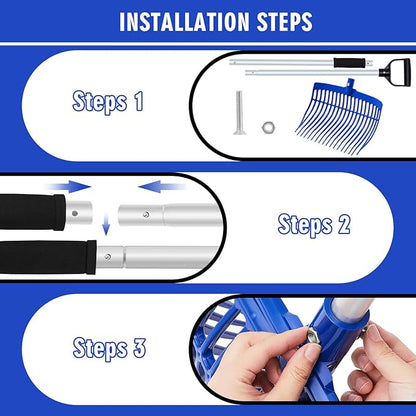 INSTALLATION STEPS

Steps 1

Steps 2

Steps 3