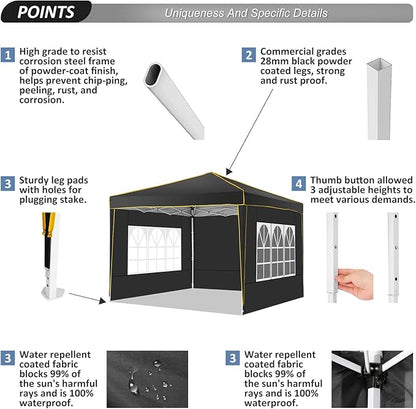 POINTS

Uniqueness And Specific Details

1 High grade to resist corrosion steel frame of powder-coat finish, helps prevent chip-ping, peeling, rust, and corrosion.

2 Commercial grades 28mm black powder coated legs, strong and rust proof.

3 Sturdy leg pads with holes for plugging stake.

4 Thumb button allowed 3 adjustable heights to meet various demands.

3 Water repellent coated fabric blocks 99% of the sun's harmful rays and is 100% waterproof.

3 Water repellent coated fabric blocks 99% of the sun's harmful rays and is 100% waterproof.