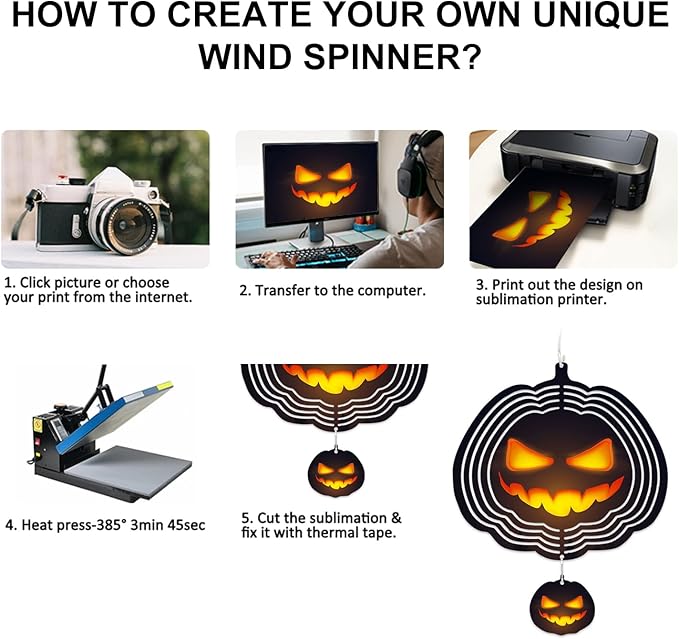 HOW TO CREATE YOUR OWN UNIQUE WIND SPINNER?

1. Click picture or choose your print from the internet.

2. Transfer to the computer.

3. Print out the design on sublimation printer.

4. Heat press-385° 3min 45sec

5. Cut the sublimation & fix it with thermal tape.