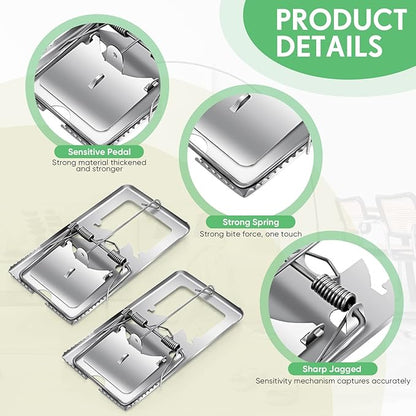 PRODUCT DETAILS

Sensitive Pedal
Strong material thickened and stronger

Strong Spring
Strong bite force, one touch

Sharp Jagged
Sensitivity mechanism captures accurately