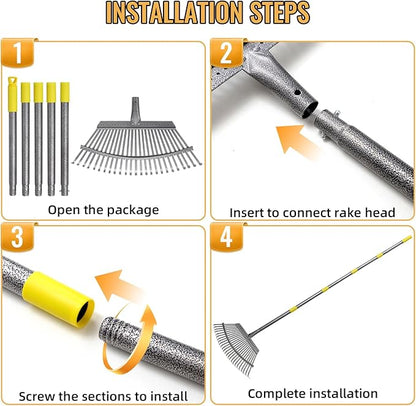 INSTALLATION STEPS

1

Open the package

2

Insert to connect rake head

3

Screw the sections to install

4

Complete installation