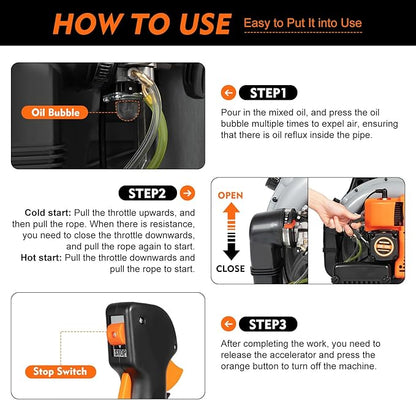 HOW TO USE Easy to Put It into Use

Oil Bubble

STEP1

Pour in the mixed oil, and press the oil bubble multiple times to expel air, ensuring that there is oil reflux inside the pipe.

STEP2

Cold start: Pull the throttle upwards, and then pull the rope. When there is resistance, you need to close the throttle downwards, and pull the rope again to start.
Hot start: Pull the throttle downwards and pull the rope to start.

OPEN

CLOSE

Stop Switch

STEP3

After completing the work, you need to release the accelerator and press the orange button to turn off the machine.