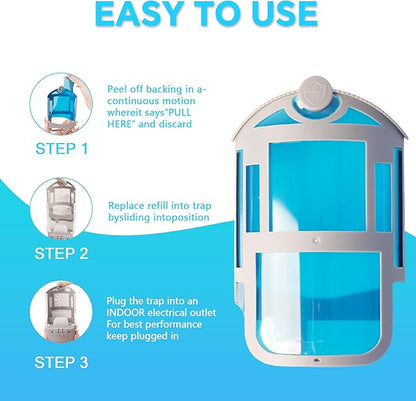 EASY TO USE

Peel off backing in a-continuous motion whereit says"PULL HERE" and discard

STEP 1

Replace refill into trap bysliding intoposition

STEP 2

Plug the trap into an INDOOR electrical outlet For best performance keep plugged in

STEP 3