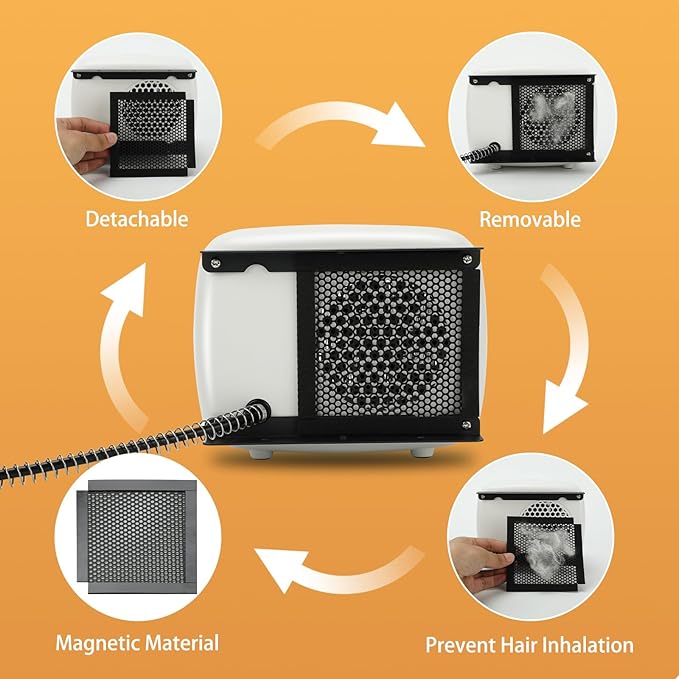 Detachable

Removable

Magnetic Material

Prevent Hair Inhalation