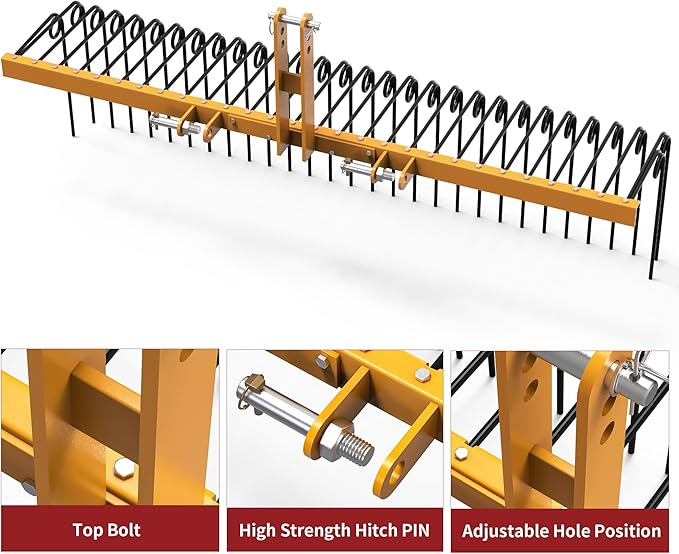 Top Bolt

High Strength Hitch PIN

Adjustable Hole Position