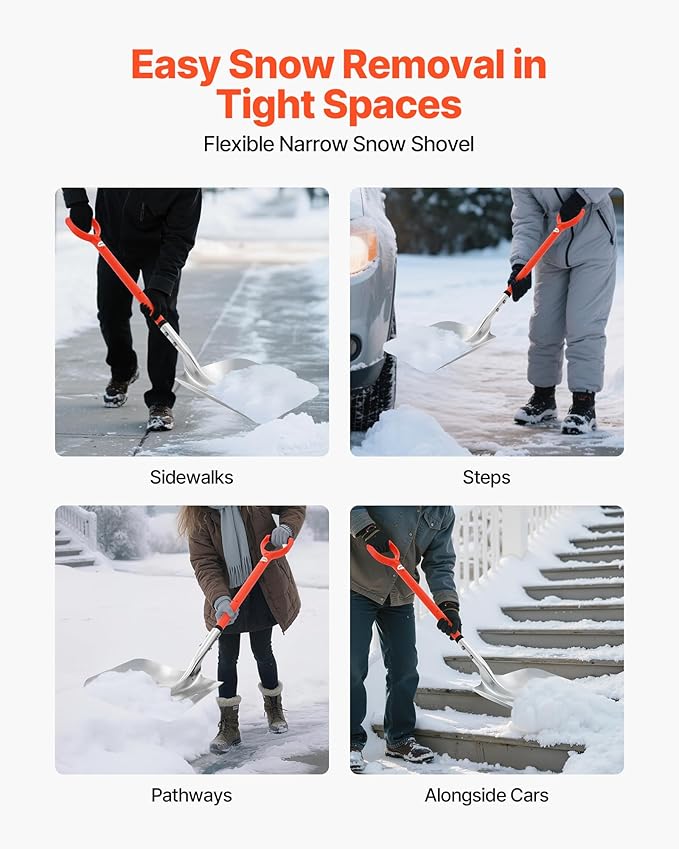 Easy Snow Removal in Tight Spaces

Flexible Narrow Snow Shovel

Sidewalks

Steps

Pathways

Alongside Cars