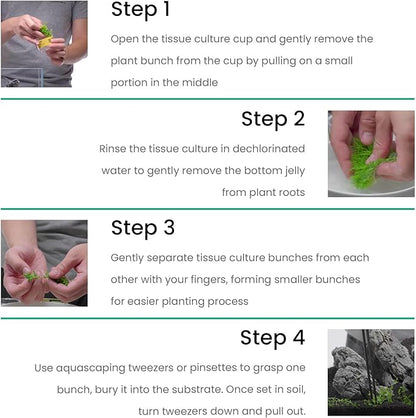 Step 1

Open the tissue culture cup and gently remove the plant bunch from the cup by pulling on a small portion in the middle

Step 2

Rinse the tissue culture in dechlorinated water to gently remove the bottom jelly from plant roots

Step 3

Gently separate tissue culture bunches from each other with your fingers, forming smaller bunches for easier planting process

Step 4

Use aquascaping tweezers or pinsettes to grasp one bunch, bury it into the substrate. Once set in soil, turn tweezers down and pull out.