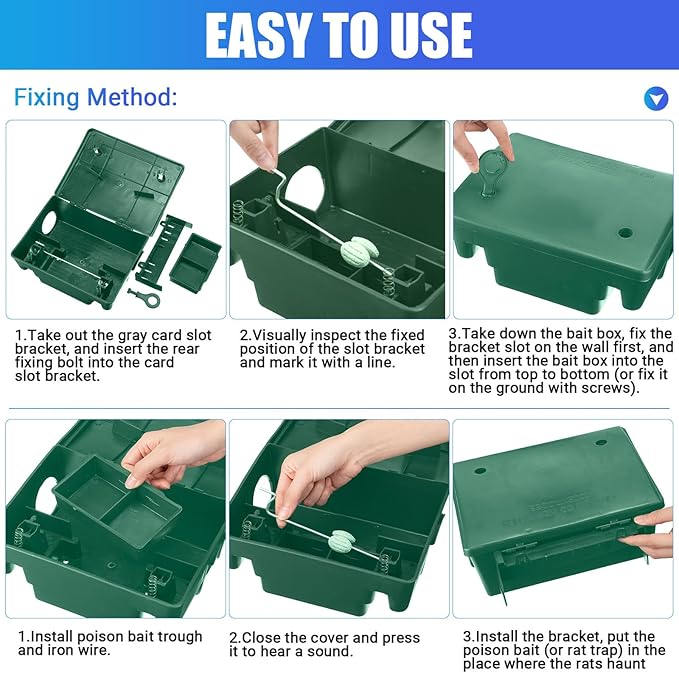 EASY TO USE

Fixing Method:

1.Take out the gray card slot bracket, and insert the rear fixing bolt into the card slot bracket.

2.Visually inspect the fixed position of the slot bracket and mark it with a line.

3.Take down the bait box, fix the bracket slot on the wall first, and then insert the bait box into the slot from top to bottom (or fix it on the ground with screws).

1.Install poison bait trough and iron wire.

2.Close the cover and press it to hear a sound.

3.Install the bracket, put the poison bait (or rat trap) in the place where the rats haunt