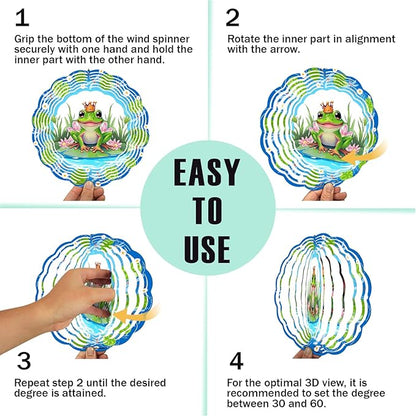 1

Grip the bottom of the wind spinner securely with one hand and hold the inner part with the other hand.

2

Rotate the inner part in alignment with the arrow.

EASY TO USE

3

Repeat step 2 until the desired degree is attained.

4

For the optimal 3D view, it is recommended to set the degree between 30 and 60.