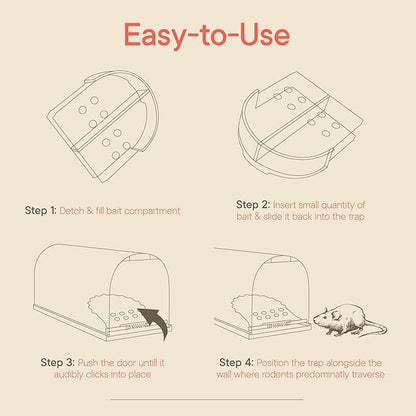 Easy-to-Use

Step 1: Detch & fill bait compartment

Step 2: Insert small quantity of bait & slide it back into the trap

Step 3: Push the door untill it audibly clicks into place

Step 4: Position the trap alongside the wall where rodents predominatly traverse