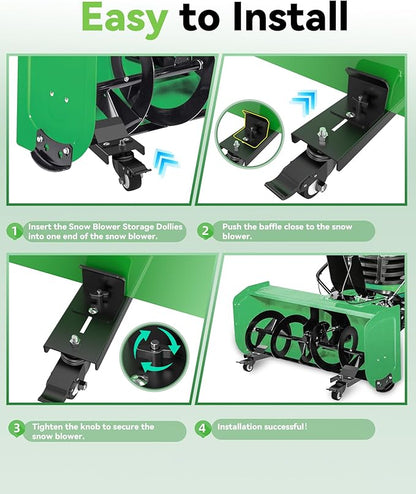 Easy to Install

1 Insert the Snow Blower Storage Dollies into one end of the snow blower.

2 Push the baffle close to the snow blower.

3 Tighten the knob to secure the snow blower.

4 Installation successful!