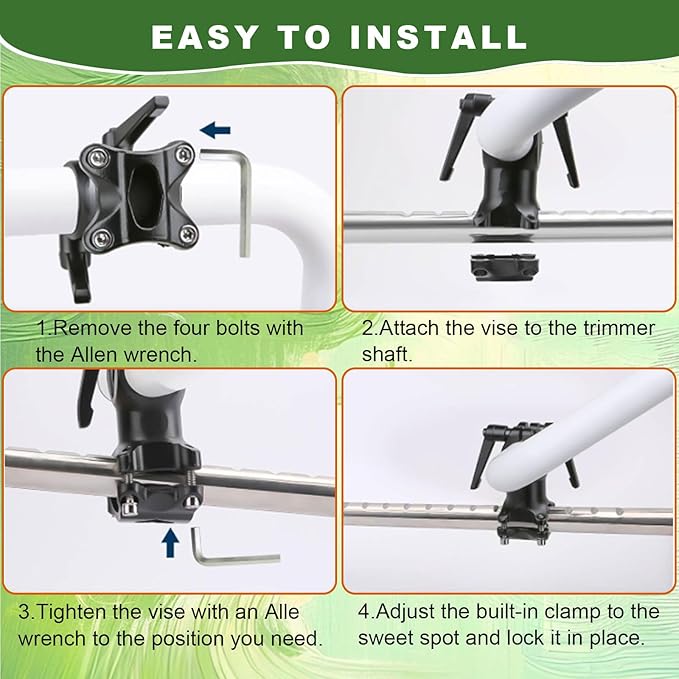 EASY TO INSTALL

1.Remove the four bolts with the Allen wrench.

2.Attach the vise to the trimmer shaft.

3.Tighten the vise with an Alle wrench to the position you need.

4.Adjust the built-in clamp to the sweet spot and lock it in place.