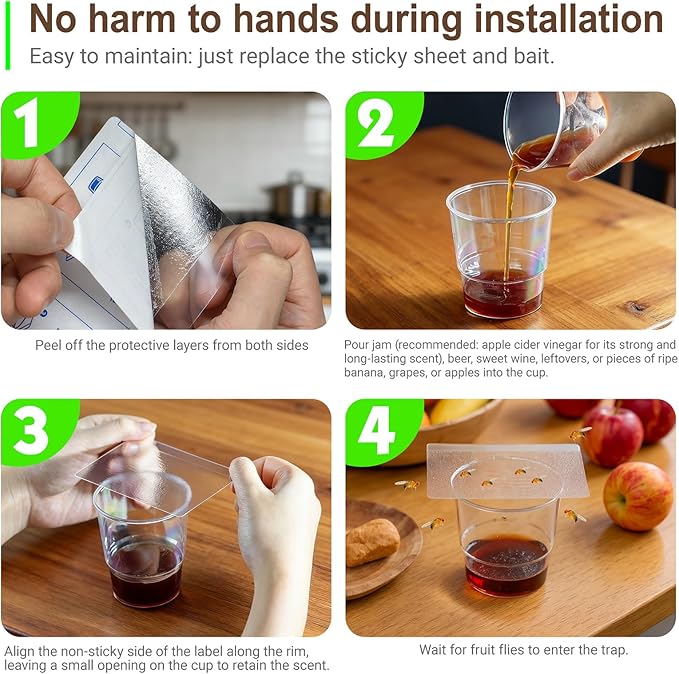 No harm to hands during installation

Easy to maintain: just replace the sticky sheet and bait.

1

Peel off the protective layers from both sides

2

Pour jam (recommended: apple cider vinegar for its strong and long-lasting scent), beer, sweet wine, leftovers, or pieces of ripe banana, grapes, or apples into the cup.

3

Align the non-sticky side of the label along the rim, leaving a small opening on the cup to retain the scent.

4

Wait for fruit flies to enter the trap.