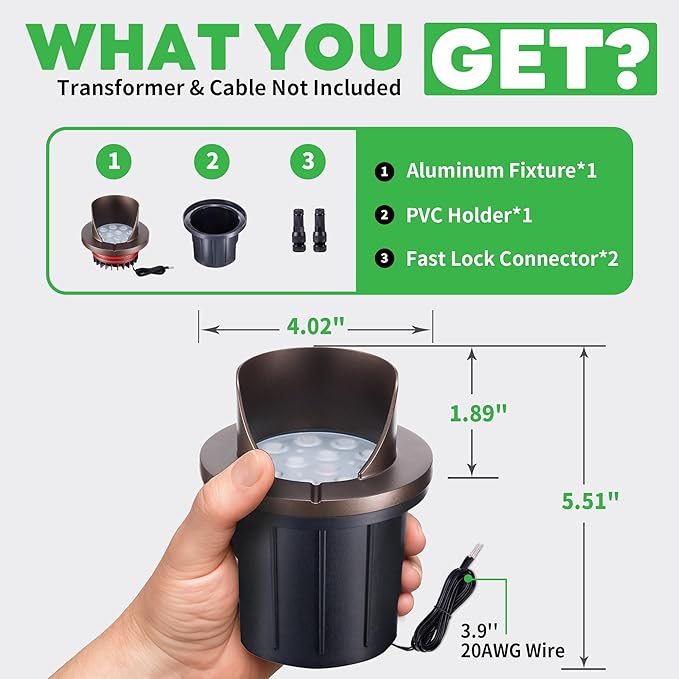 WHAT YOU GET?
Transformer & Cable Not Included

1 2 3

1 Aluminum Fixture*1
2 PVC Holder*1
3 Fast Lock Connector*2

4.02''
1.89''
5.51''
3.9''
20AWG Wire