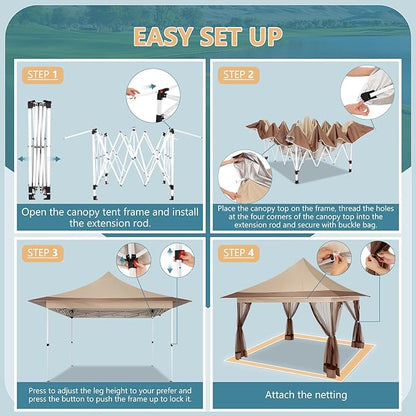 EASY SET UP

STEP 1

Open the canopy tent frame and install the extension rod.

STEP 2

Place the canopy top on the frame, thread the holes at the four corners of the canopy top into the extension rod and secure with buckle bag.

STEP 3

Press to adjust the leg height to your prefer and press the button to push the frame up to lock it.

STEP 4

Attach the netting