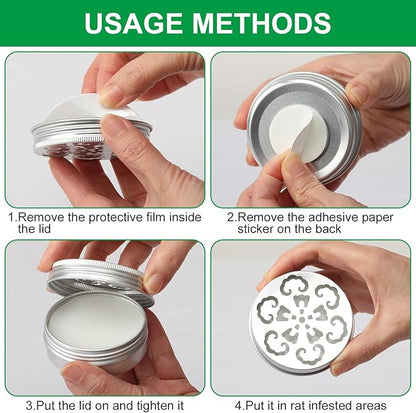 USAGE METHODS

1.Remove the protective film inside the lid

2.Remove the adhesive paper sticker on the back

3.Put the lid on and tighten it

4.Put it in rat infested areas