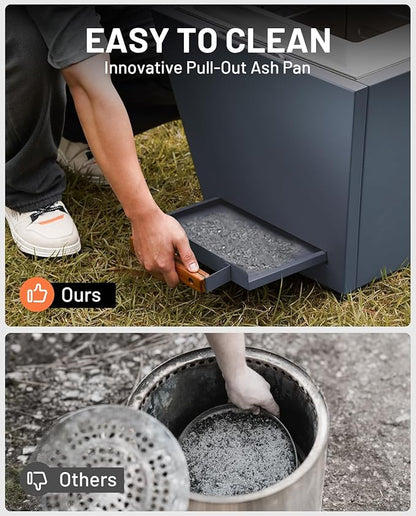 EASY TO CLEAN
Innovative Pull-Out Ash Pan

Ours

Others