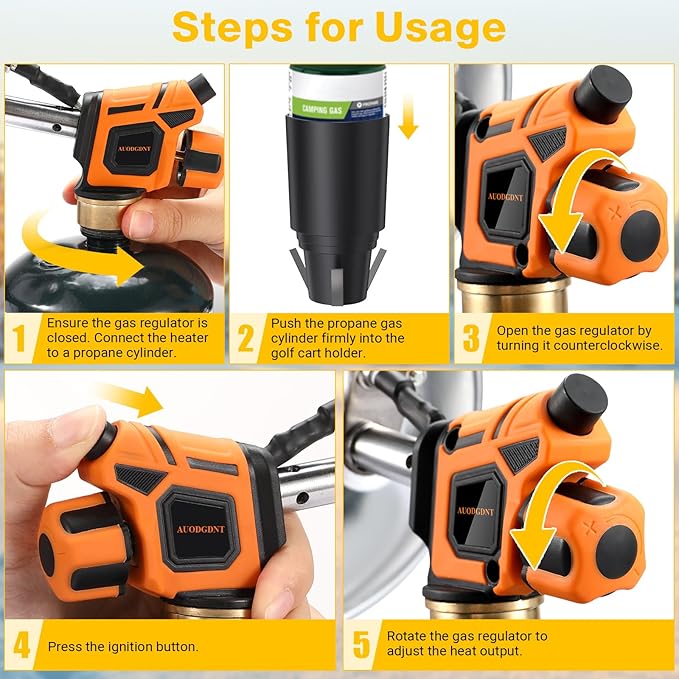 Steps for Usage

AUODGDNT

1 Ensure the gas regulator is closed. Connect the heater to a propane cylinder.

CAMPING GAS

2 Push the propane gas cylinder firmly into the golf cart holder.

AUODGDNT

3 Open the gas regulator by turning it counterclockwise.

AUODGDNT

4 Press the ignition button.

AUODGDNT

5 Rotate the gas regulator to adjust the heat output.