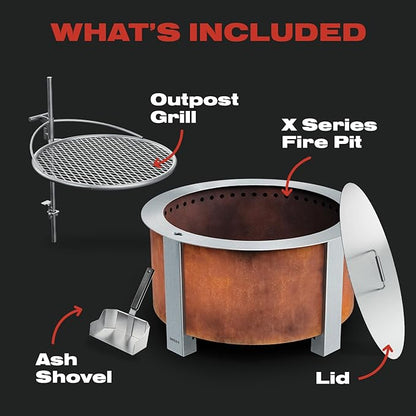 WHAT'S INCLUDED

Outpost Grill

X Series Fire Pit

Ash Shovel

Lid