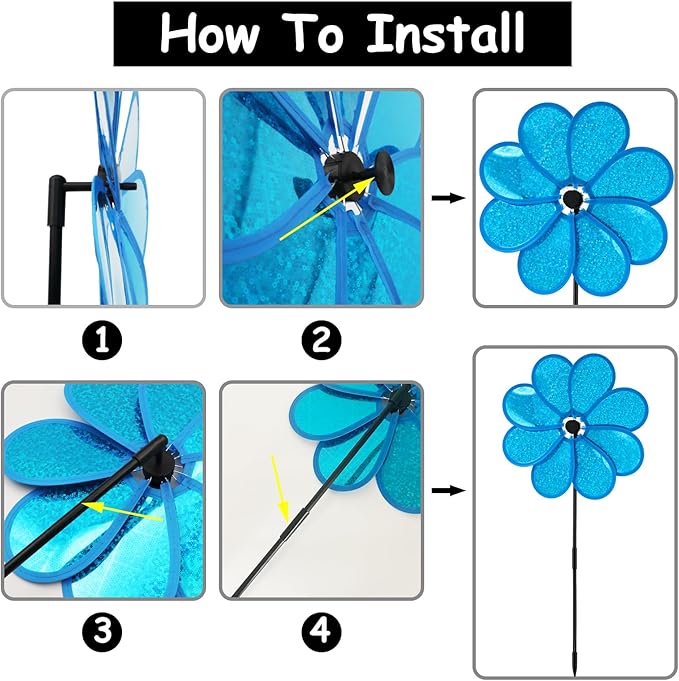 How To Install

1

2

3

4