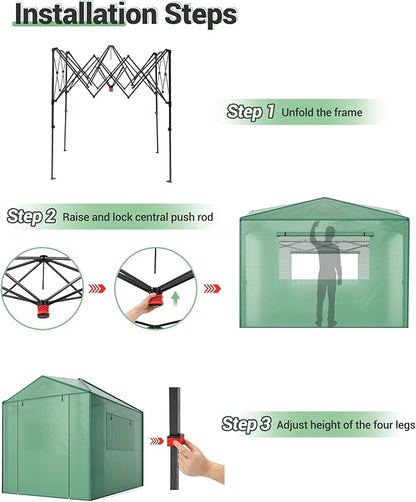 Installation Steps

Step 1 Unfold the frame

Step 2 Raise and lock central push rod

Step 3 Adjust height of the four legs