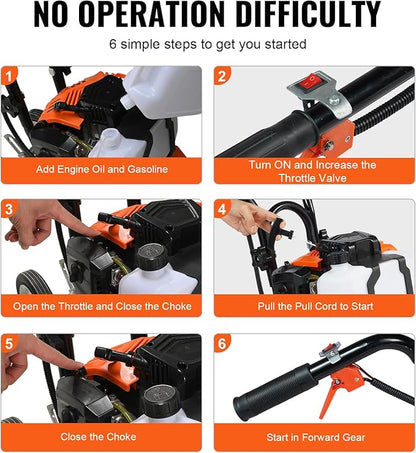 NO OPERATION DIFFICULTY

6 simple steps to get you started

1
Add Engine Oil and Gasoline

2
Turn ON and Increase the Throttle Valve

3
Open the Throttle and Close the Choke

4
Pull the Pull Cord to Start

5
Close the Choke

6
Start in Forward Gear