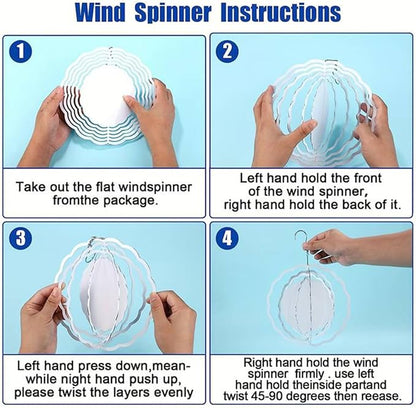 Wind Spinner Instructions

1

Take out the flat windspinner fromthe package.

2

Left hand hold the front of the wind spinner, right hand hold the back of it.

3

Left hand press down,meanwhile night hand push up, please twist the layers evenly

4

Right hand hold the wind spinner firmly . use left hand hold theinside partand twist 45-90 degrees then reease.