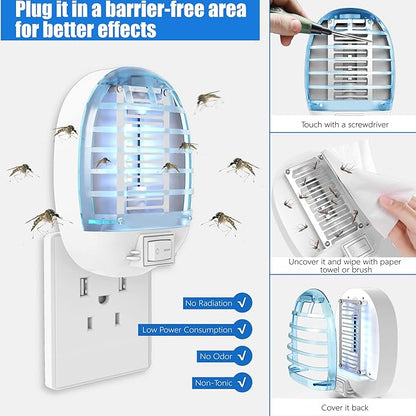 Plug it in a barrier-free area for better effects

No Radiation √

Low Power Consumption √

No Odor √

Non-Tonic √

Touch with a screwdriver

Uncover it and wipe with paper towel or brush

Cover it back