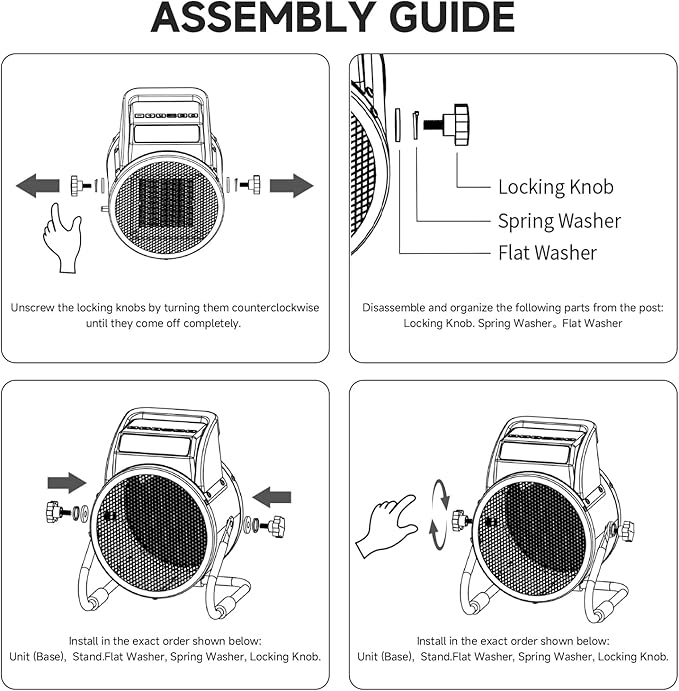 ASSEMBLY GUIDE

Unscrew the locking knobs by turning them counterclockwise until they come off completely.

Locking Knob
Spring Washer
Flat Washer

Disassemble and organize the following parts from the post: Locking Knob. Spring Washer。Flat Washer

Install in the exact order shown below: Unit (Base), Stand.Flat Washer, Spring Washer, Locking Knob.

Install in the exact order shown below: Unit (Base), Stand.Flat Washer, Spring Washer, Locking Knob.