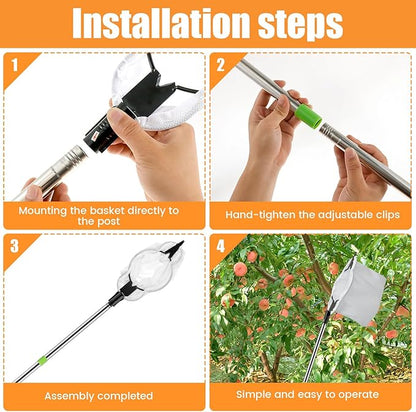 Installation steps

1

Mounting the basket directly to the post

2

Hand-tighten the adjustable clips

3

Assembly completed

4

Simple and easy to operate