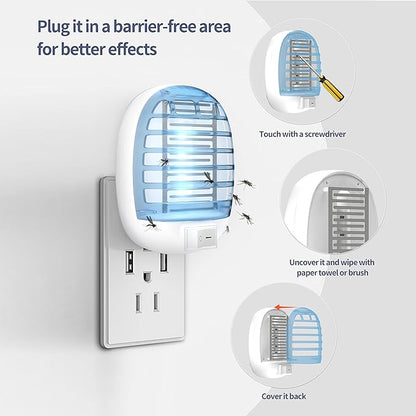 Plug it in a barrier-free area for better effects

Touch with a screwdriver

Uncover it and wipe with paper towel or brush

Cover it back