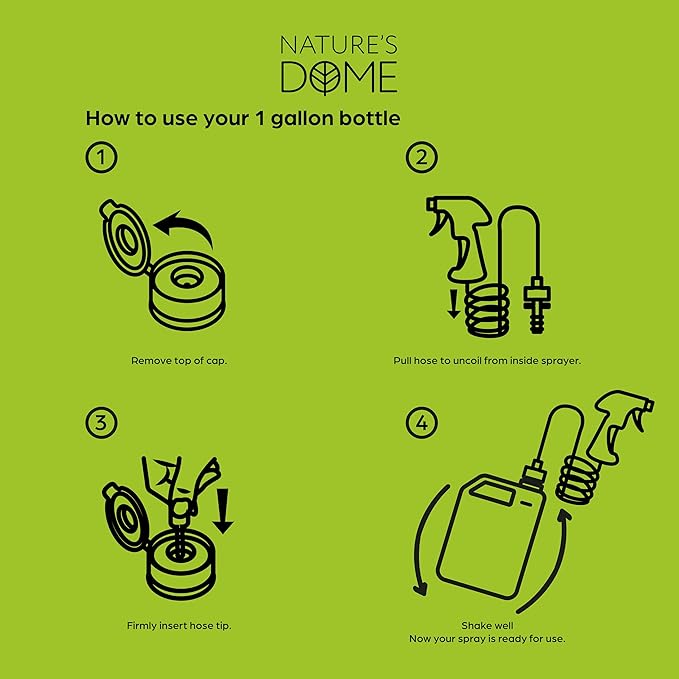 NATURE'S DOME

How to use your 1 gallon bottle

1

Remove top of cap.

2

Pull hose to uncoil from inside sprayer.

3

Firmly insert hose tip.

4

Shake well
Now your spray is ready for use.