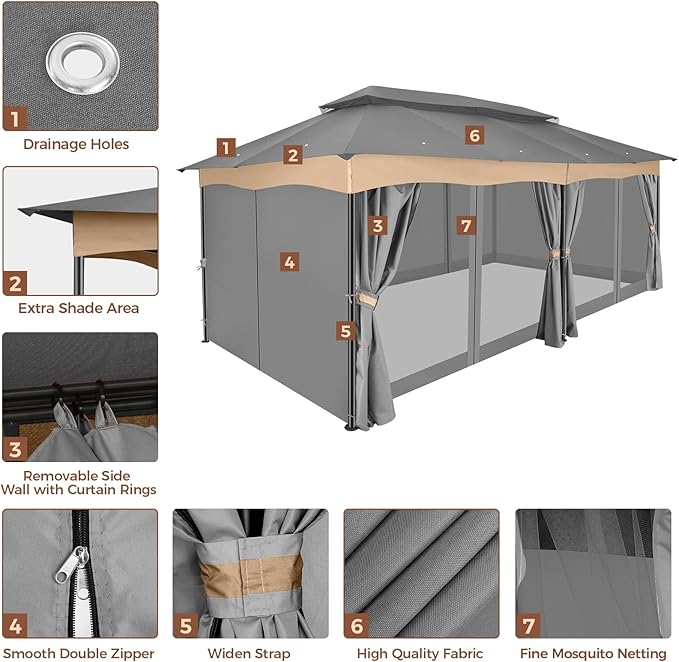 1
Drainage Holes

2
Extra Shade Area

3
Removable Side Wall with Curtain Rings

1 2 6
3 7
4
5

4
Smooth Double Zipper

5
Widen Strap

6
High Quality Fabric

7
Fine Mosquito Netting