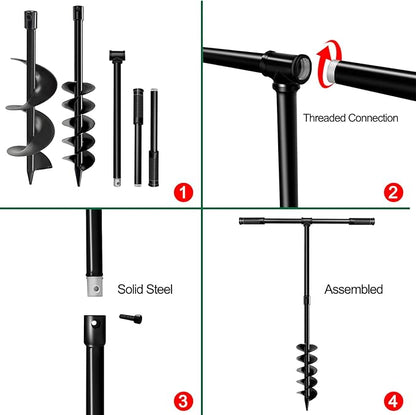 1

Threaded Connection

2

Solid Steel

3

Assembled

4