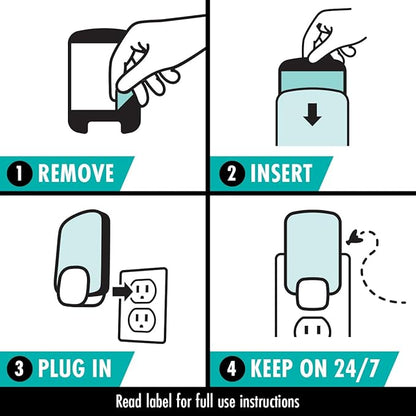 1 REMOVE

2 INSERT

3 PLUG IN

4 KEEP ON 24/7

Read label for full use instructions