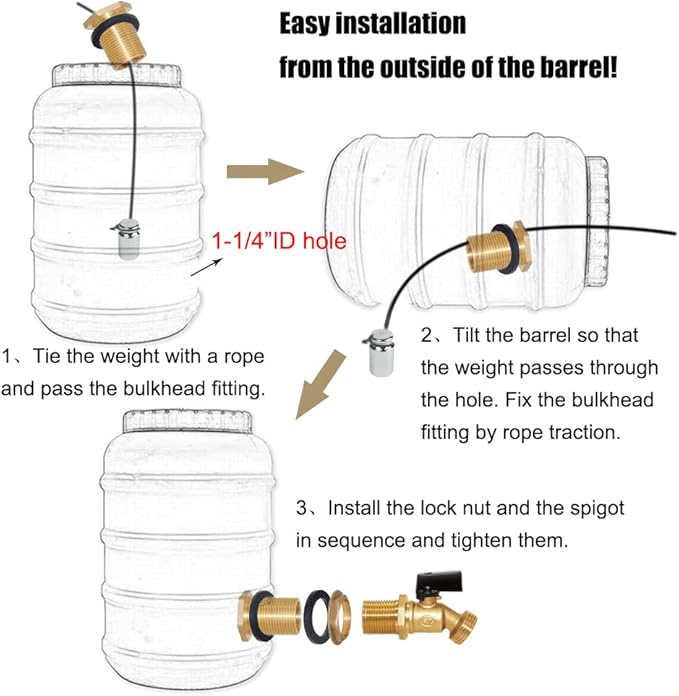 Easy installation
from the outside of the barrel!

1-1/4"ID hole

1、Tie the weight with a rope and pass the bulkhead fitting.

2、Tilt the barrel so that the weight passes through the hole. Fix the bulkhead fitting by rope traction.

3、Install the lock nut and the spigot in sequence and tighten them.