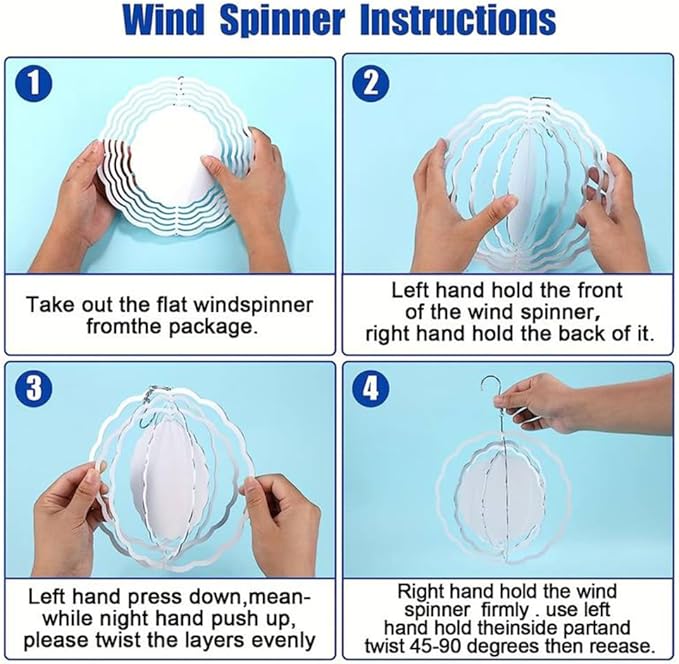 Wind Spinner Instructions

1

Take out the flat windspinner fromthe package.

2

Left hand hold the front of the wind spinner, right hand hold the back of it.

3

Left hand press down,meanwhile night hand push up, please twist the layers evenly

4

Right hand hold the wind spinner firmly . use left hand hold theinside partand twist 45-90 degrees then reease.