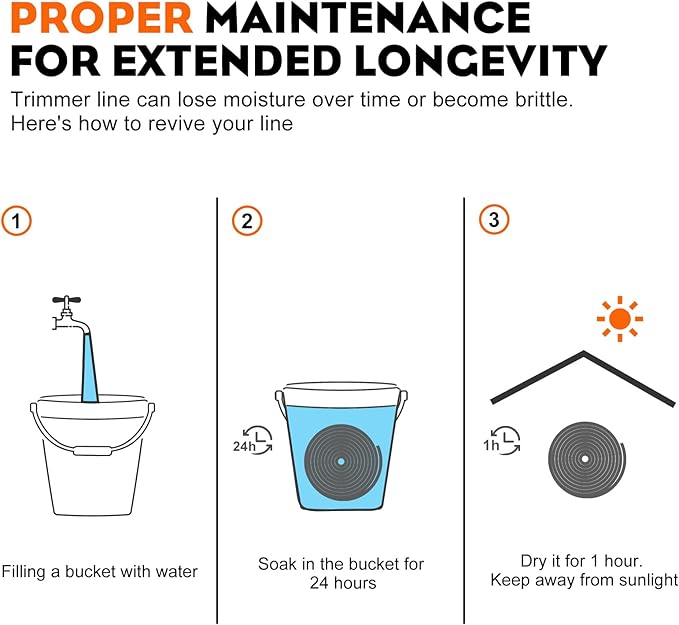 PROPER MAINTENANCE FOR EXTENDED LONGEVITY

Trimmer line can lose moisture over time or become brittle. Here's how to revive your line

1

Filling a bucket with water

2

24h

Soak in the bucket for 24 hours

3

1h

Dry it for 1 hour. Keep away from sunlight