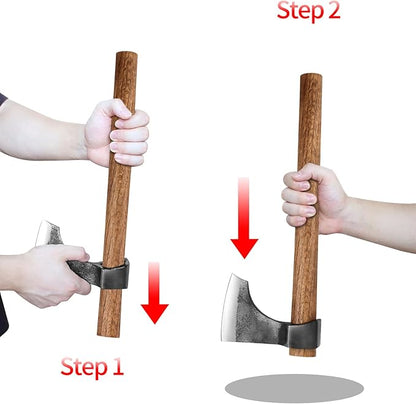 Step 2

Step 1