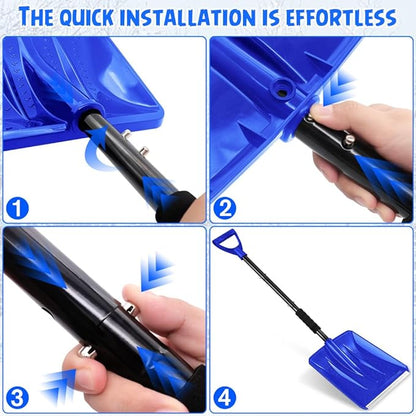 THE QUICK INSTALLATION IS EFFORTLESS

1

2

3

4