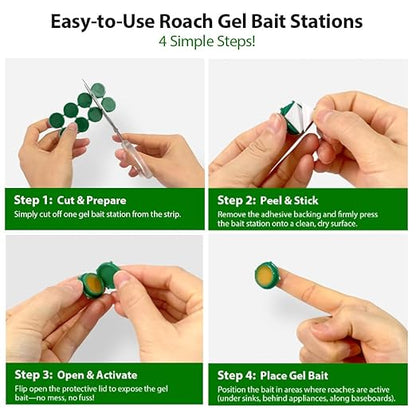 Easy-to-Use Roach Gel Bait Stations
4 Simple Steps!

Step 1: Cut & Prepare
Simply cut off one gel bait station from the strip.

Step 2: Peel & Stick
Remove the adhesive backing and firmly press the bait station onto a clean, dry surface.

Step 3: Open & Activate
Flip open the protective lid to expose the gel bait—no mess, no fuss!

Step 4: Place Gel Bait
Position the bait in areas where roaches are active (under sinks, behind appliances, along baseboards).