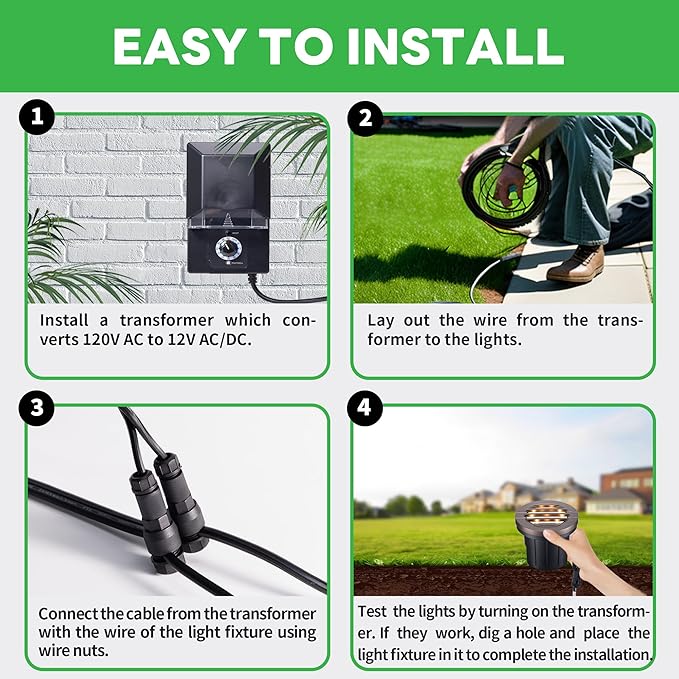 EASY TO INSTALL

1

Install a transformer which converts 120V AC to 12V AC/DC.

2

Lay out the wire from the transformer to the lights.

3

Connect the cable from the transformer with the wire of the light fixture using wire nuts.

4

Test the lights by turning on the transformer. If they work, dig a hole and place the light fixture in it to complete the installation.