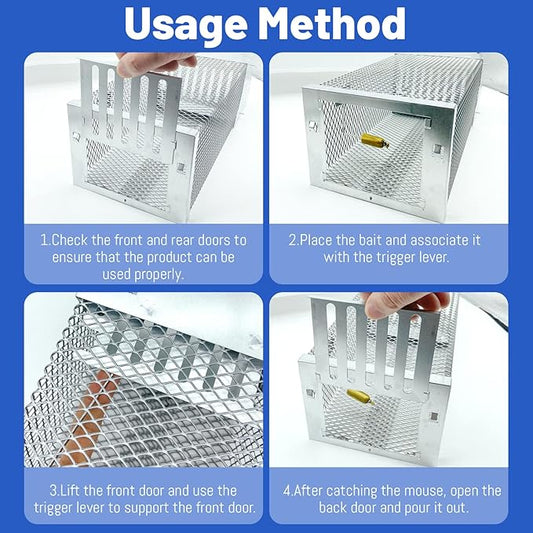 Usage Method

1.Check the front and rear doors to ensure that the product can be used properly.

2.Place the bait and associate it with the trigger lever.

3.Lift the front door and use the trigger lever to support the front door.

4.After catching the mouse, open the back door and pour it out.