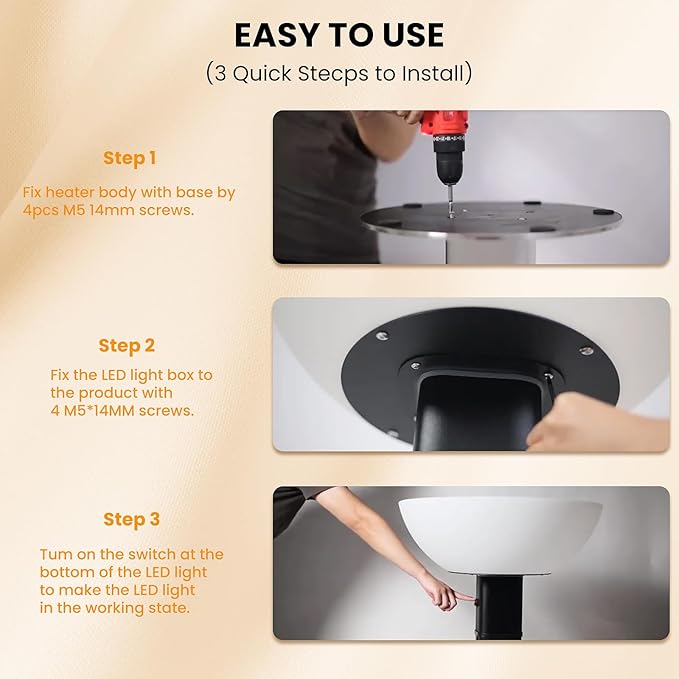 EASY TO USE
(3 Quick Stecps to Install)

Step 1
Fix heater body with base by 4pcs M5 14mm screws.

Step 2
Fix the LED light box to the product with 4 M5*14MM screws.

Step 3
Tum on the switch at the bottom of the LED light to make the LED light in the working state.