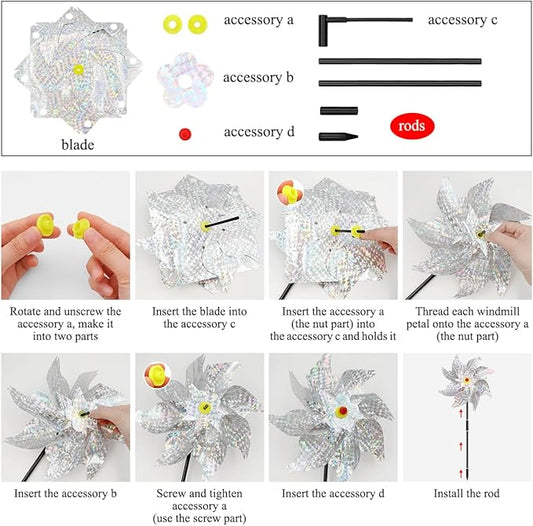 blade

accessory a

accessory b

accessory d

accessory c

rods

Rotate and unscrew the accessory a, make it into two parts

Insert the blade into the accessory c

Insert the accessory a (the nut part) into the accessory c and holds it

Thread each windmill petal onto the accessory a (the nut part)

Insert the accessory b

Screw and tighten accessory a (use the screw part)

Insert the accessory d

Install the rod