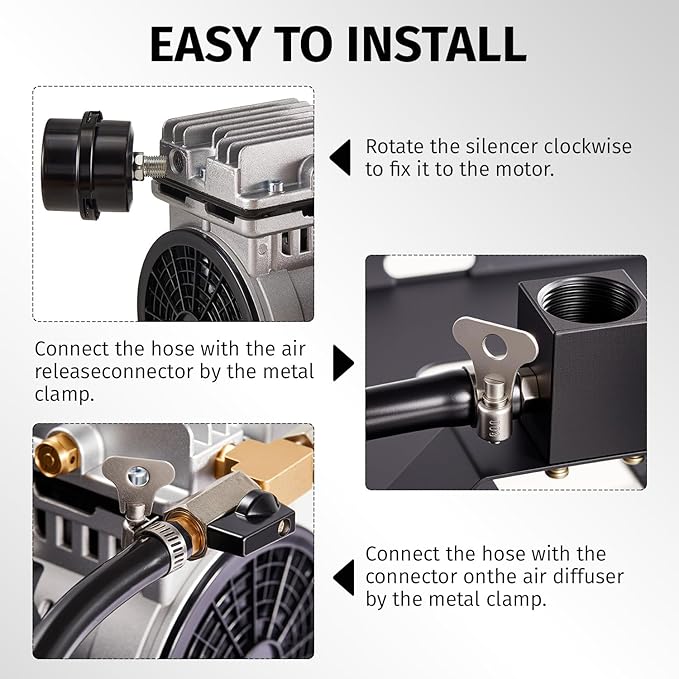 EASY TO INSTALL

Rotate the silencer clockwise to fix it to the motor.

Connect the hose with the air releaseconnector by the metal clamp.

Connect the hose with the connector onthe air diffuser by the metal clamp.