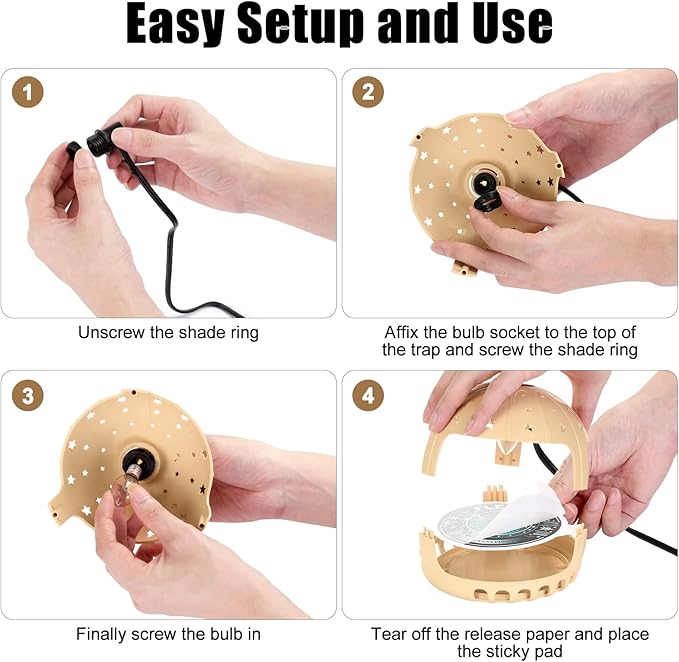 Easy Setup and Use

1

Unscrew the shade ring

2

Affix the bulb socket to the top of the trap and screw the shade ring

3

Finally screw the bulb in

4

Tear off the release paper and place the sticky pad