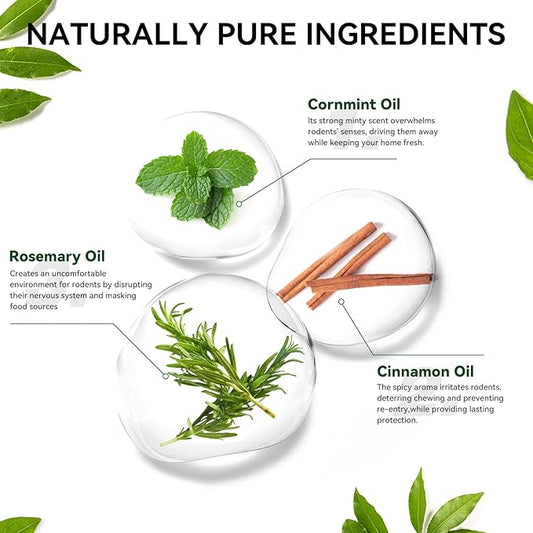 NATURALLY PURE INGREDIENTS

Cornmint Oil
Its strong minty scent overwhelms rodents' senses, driving them away while keeping your home fresh.

Rosemary Oil
Creates an uncomfortable environment for rodents by disrupting their nervous system and masking food sources

Cinnamon Oil
The spicy aroma irritates rodents, deterring chewing and preventing re-entry,while providing lasting protection.