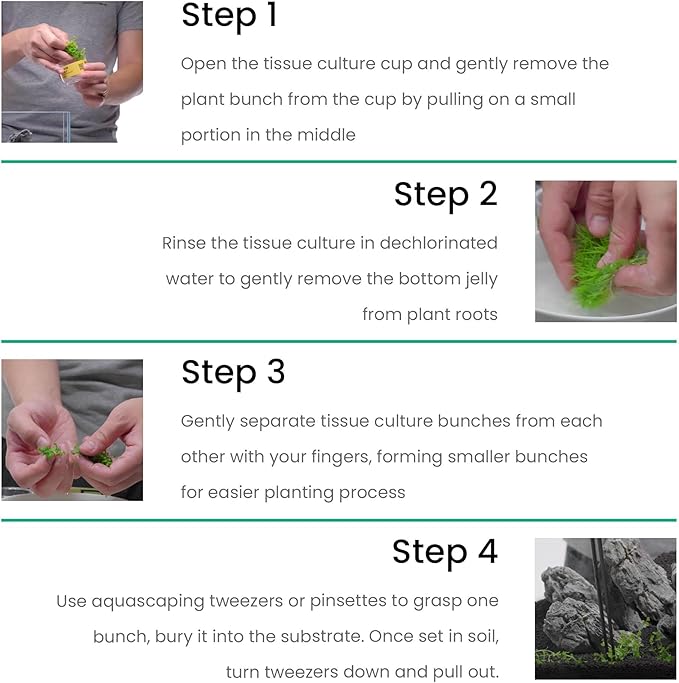 Step 1

Open the tissue culture cup and gently remove the plant bunch from the cup by pulling on a small portion in the middle

Step 2

Rinse the tissue culture in dechlorinated water to gently remove the bottom jelly from plant roots

Step 3

Gently separate tissue culture bunches from each other with your fingers, forming smaller bunches for easier planting process

Step 4

Use aquascaping tweezers or pinsettes to grasp one bunch, bury it into the substrate. Once set in soil, turn tweezers down and pull out.