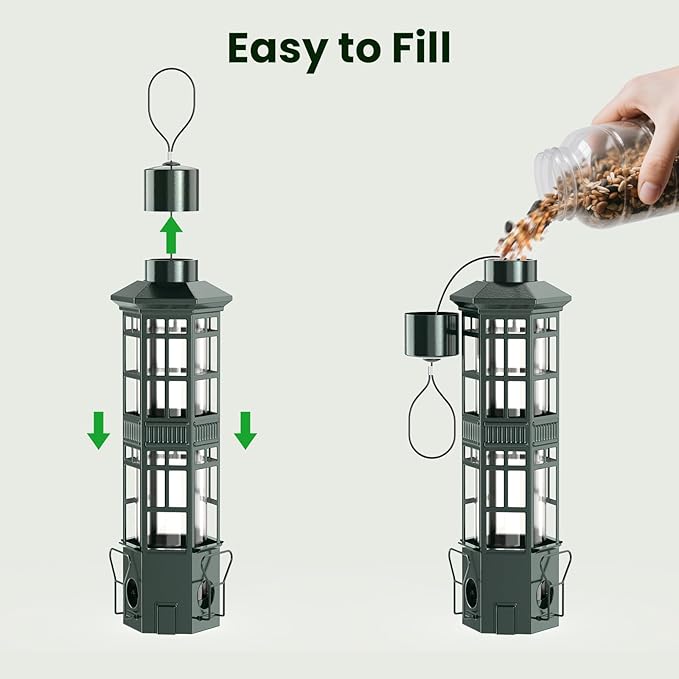 Easy to Fill